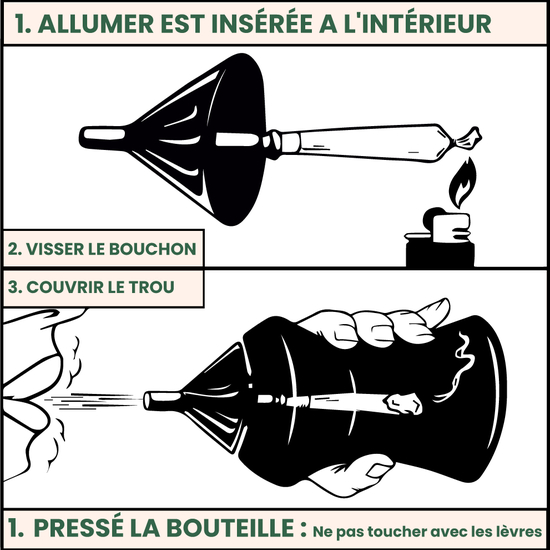 1. ALLUMER EST INSÉRÉE A L'INTÉRIEUR

2. VISSER LE BOUCHON

3. COUVRIR LE TROU

1. PRESSÉ LA BOUTEILLE : Ne pas toucher avec les lèvres