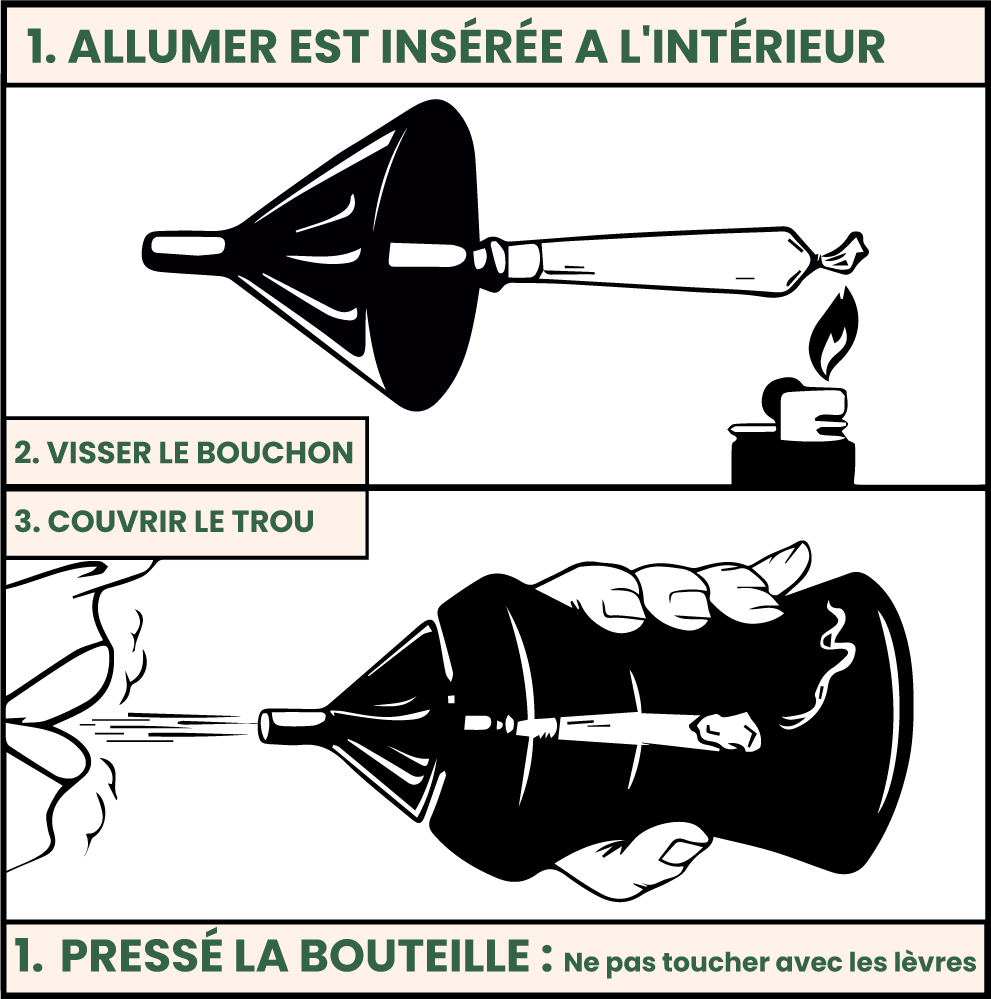 1. ALLUMER EST INSÉRÉE A L'INTÉRIEUR

2. VISSER LE BOUCHON

3. COUVRIR LE TROU

1. PRESSÉ LA BOUTEILLE : Ne pas toucher avec les lèvres